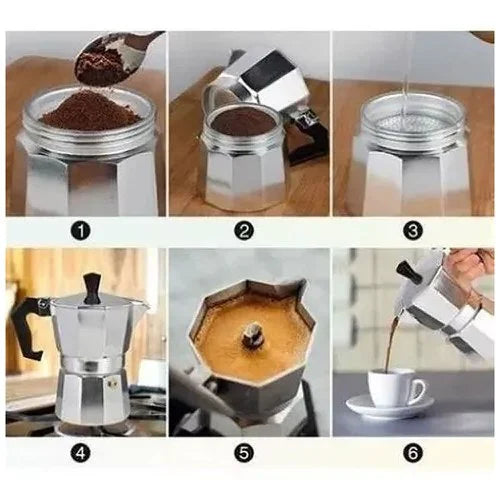 1

2

3

4

5

6